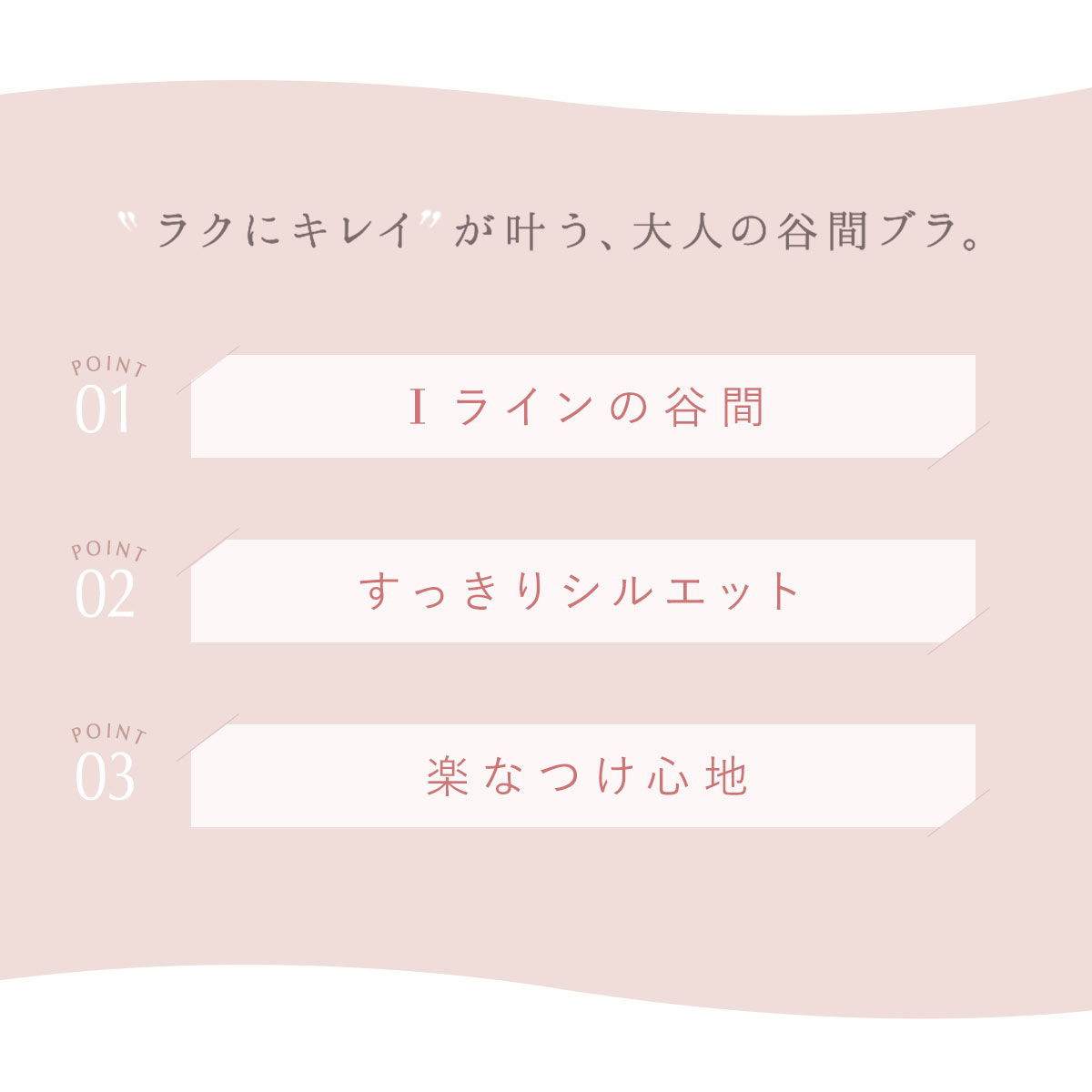 "ラクにキレイ"が叶う、大人の谷間ブラ。

POINT
01

Iラインの谷間

POINT
02

すっきりシルエット

POINT
03

楽なつけ心地