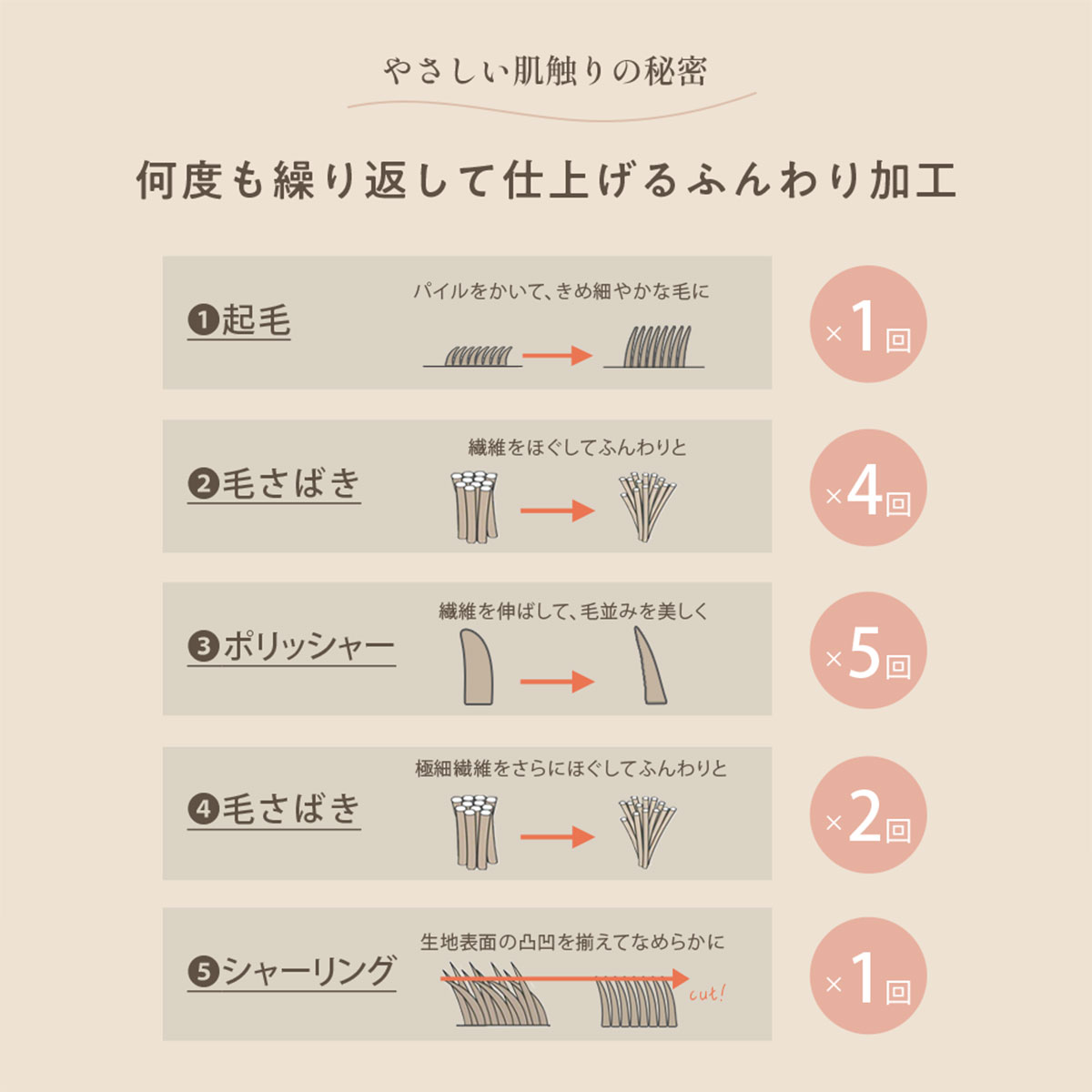 やさしい肌触りの秘密

何度も繰り返して仕上げるふんわり加工

❶起毛
パイルをかいて、きめ細やかな毛に
×1回

❷毛さばき
繊維をほぐしてふんわりと
×4回

❸ポリッシャー
繊維を伸ばして、毛並みを美しく
×5回

❹毛さばき
極細繊維をさらにほぐしてふんわりと
×2回

❺シャーリング
生地表面の凸凹を揃えてなめらかに
cut!
×1回