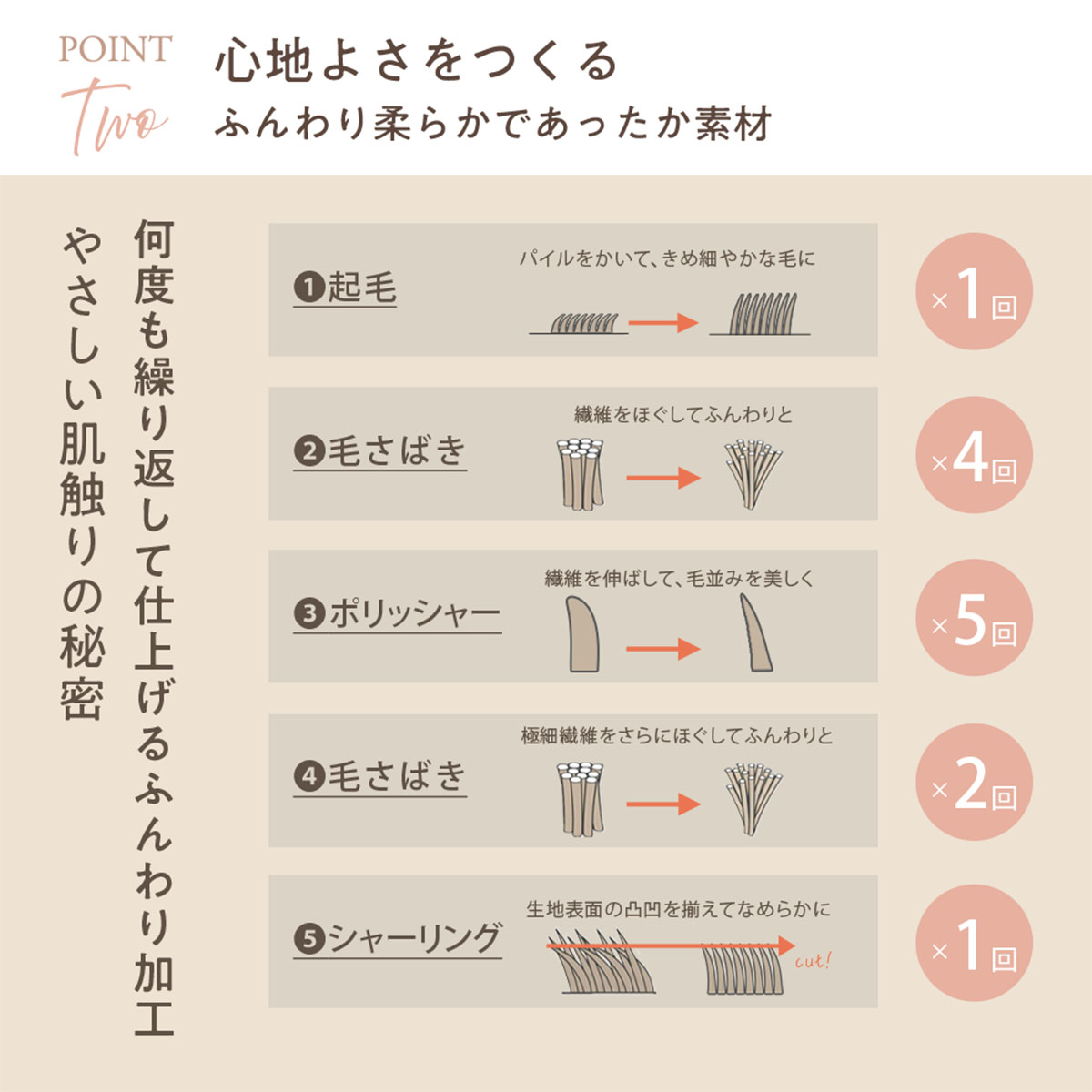 POINT
Two

心地よさをつくる
ふんわり柔らかであったか素材

何度も繰り返して仕上げるふんわり加工
やさしい肌触りの秘密

❶起毛
パイルをかいて、きめ細やかな毛に
×1回

❷毛さばき
繊維をほぐしてふんわりと
×4回

❸ポリッシャー
繊維を伸ばして、毛並みを美しく
×5回

❹毛さばき
極細繊維をさらにほぐしてふんわりと
×2回

❺シャーリング
生地表面の凸凹を揃えてなめらかに
cut!
×1回