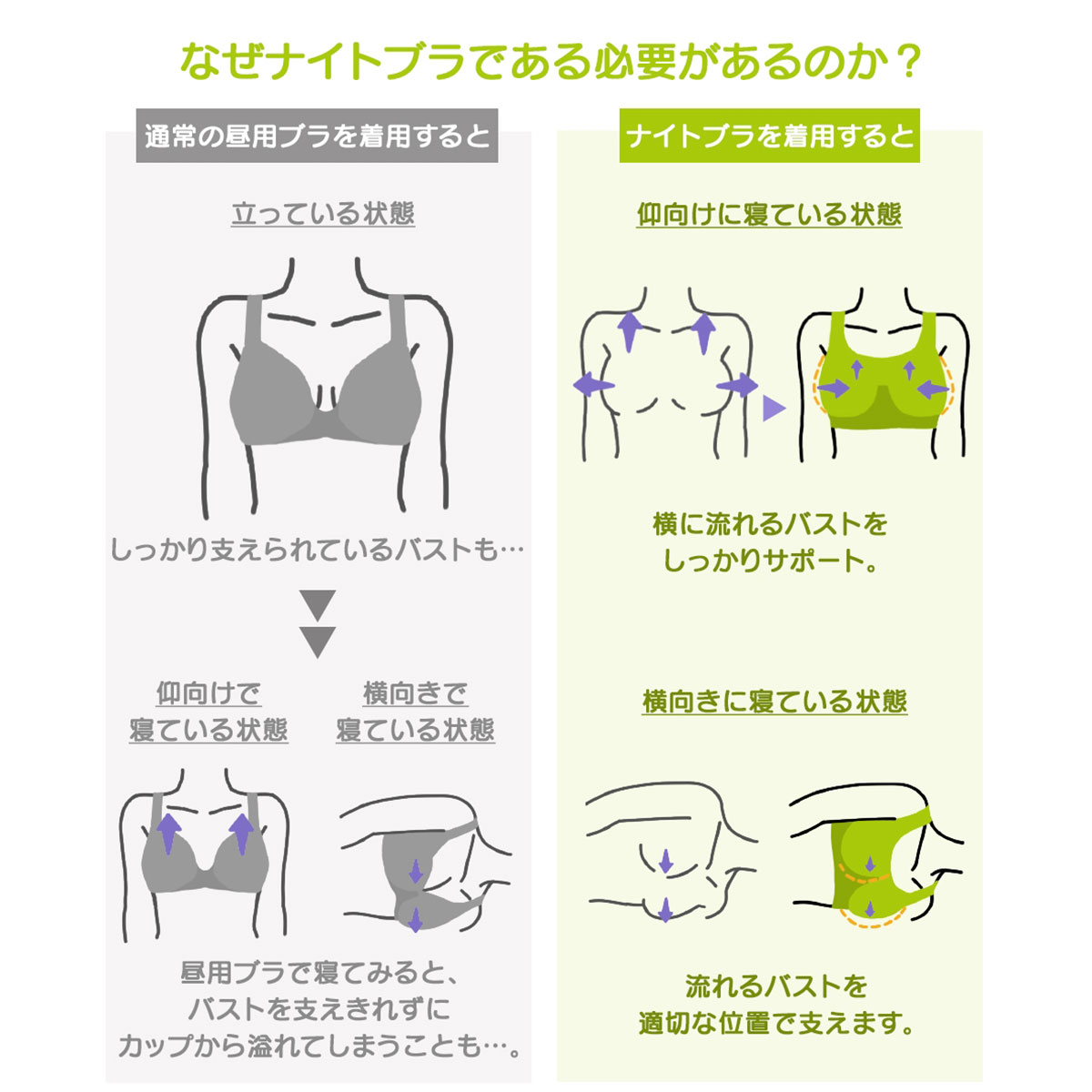 なぜナイトブラである必要があるのか？

通常の昼用ブラを着用すると

立っている状態

しっかり支えられているバストも…

仰向けで寝ている状態

横向きで寝ている状態

昼用ブラで寝てみると、バストを支えきれずにカップから溢れてしまうことも…。

ナイトブラを着用すると

仰向けに寝ている状態

横に流れるバストをしっかりサポート。

横向きに寝ている状態

流れるバストを適切な位置で支えます。