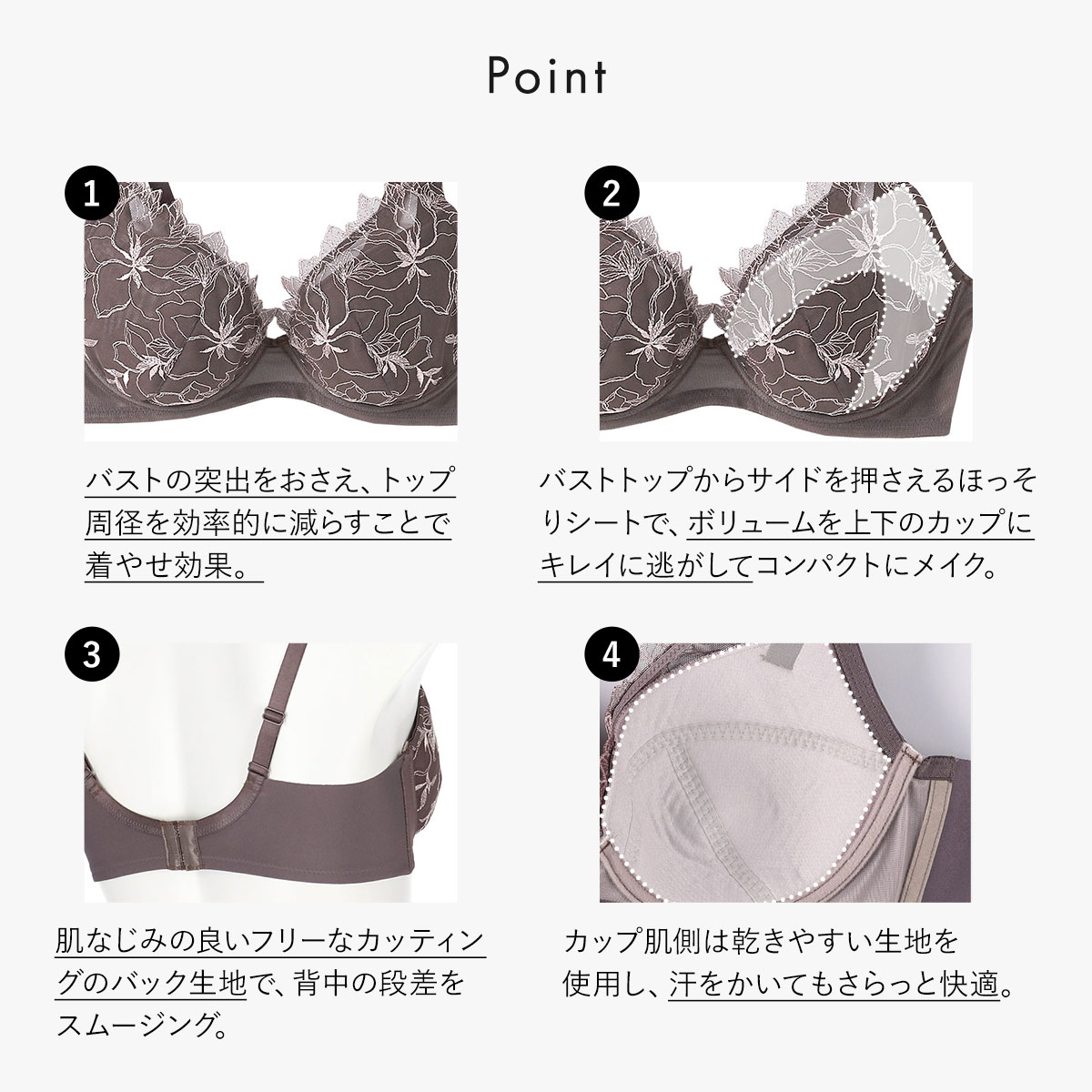 Point

1

バストの突出をおさえ、トップ周径を効率的に減らすことで着やせ効果。

2

バストトップからサイドを押さえるほっそりシートで、ボリュームを上下のカップにキレイに逃がしてコンパクトにメイク。

3

肌なじみの良いフリーなカッティングのバック生地で、背中の段差をスムージング。

4

カップ肌側は乾きやすい生地を使用し、汗をかいてもさらっと快適。