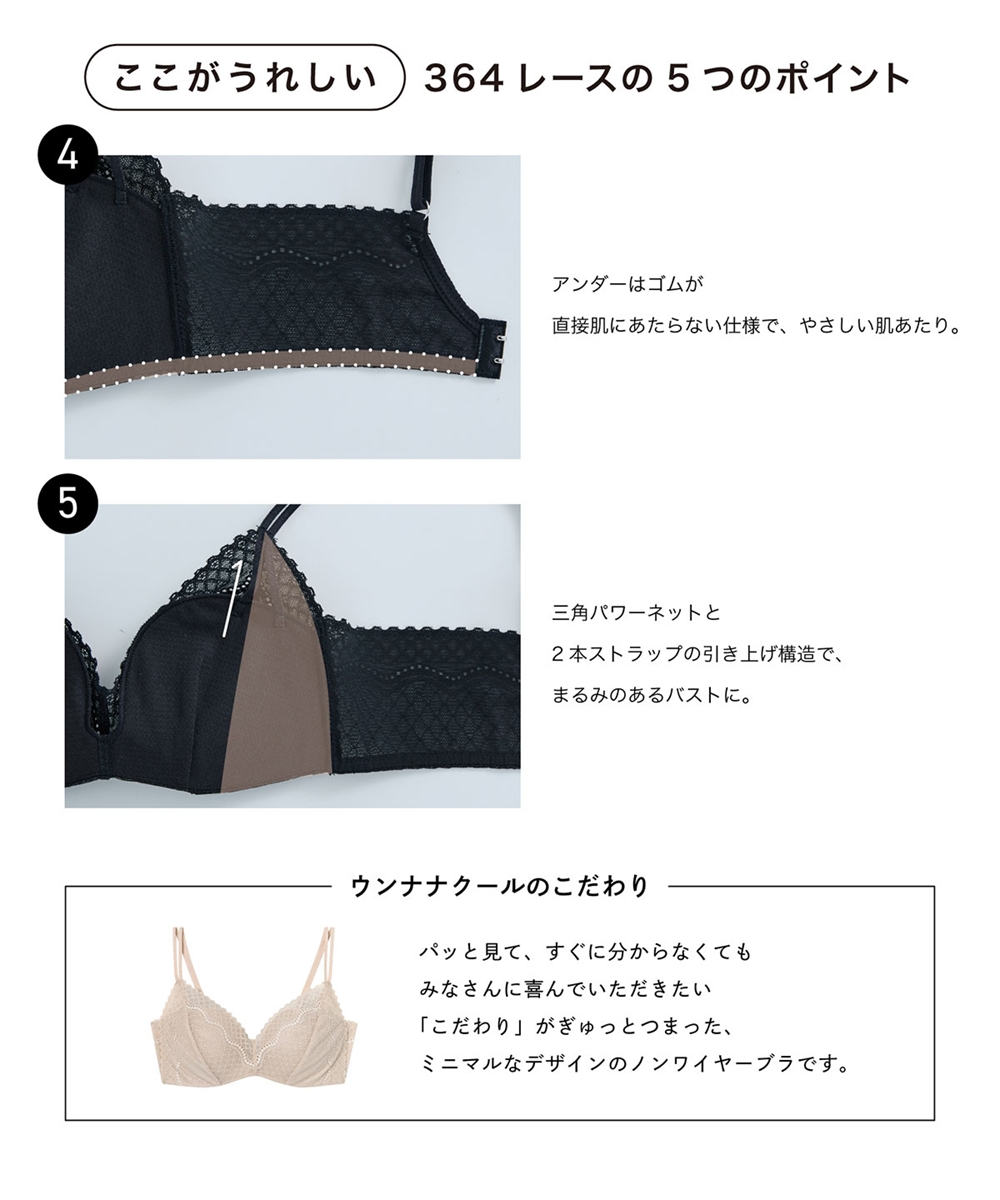 ここがうれしい 364 レースの 5 つのポイント

4

アンダーはゴムが
直接肌にあたらない仕様で、やさしい肌あたり。

5

三角パワーネットと
2 本ストラップの引き上げ構造で、
まるみのあるバストに。

ウンナナクールのこだわり

パッと見て、すぐに分からなくても
みなさんに喜んでいただきたい
「こだわり」がぎゅっとつまった、
ミニマルなデザインのノンワイヤーブラです。