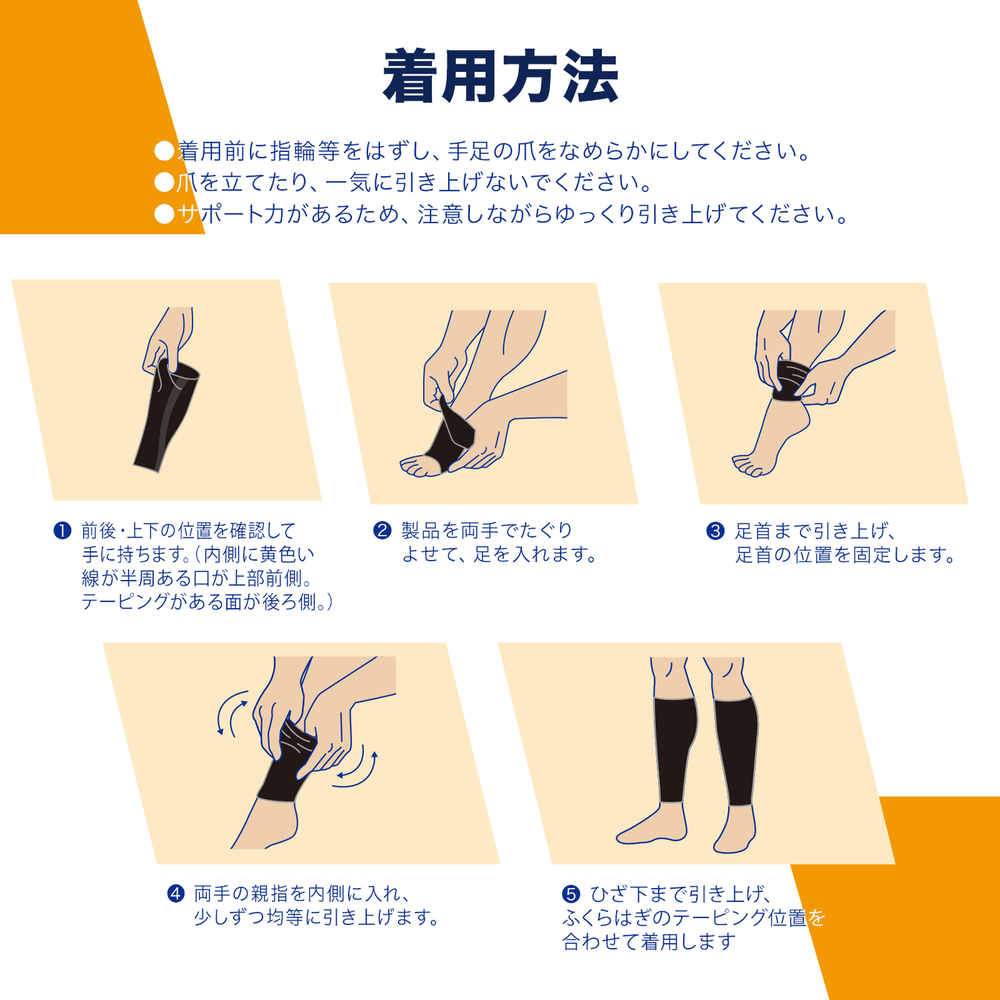 着用方法

●着用前に指輪等をはずし、手足の爪をなめらかにしてください。
●爪を立てたり、一気に引き上げないでください。
●サポート力があるため、注意しながらゆっくり引き上げてください。

❶ 前後・上下の位置を確認して手に持ちます。（内側に黄色い線が半周ある口が上部前側。テーピングがある面が後ろ側。）

❷ 製品を両手でたぐりよせて、足を入れます。

❸ 足首まで引き上げ、足首の位置を固定します。

❹ 両手の親指を内側に入れ、少しずつ均等に引き上げます。

❺ ひざ下まで引き上げ、ふくらはぎのテーピング位置を合わせて着用します