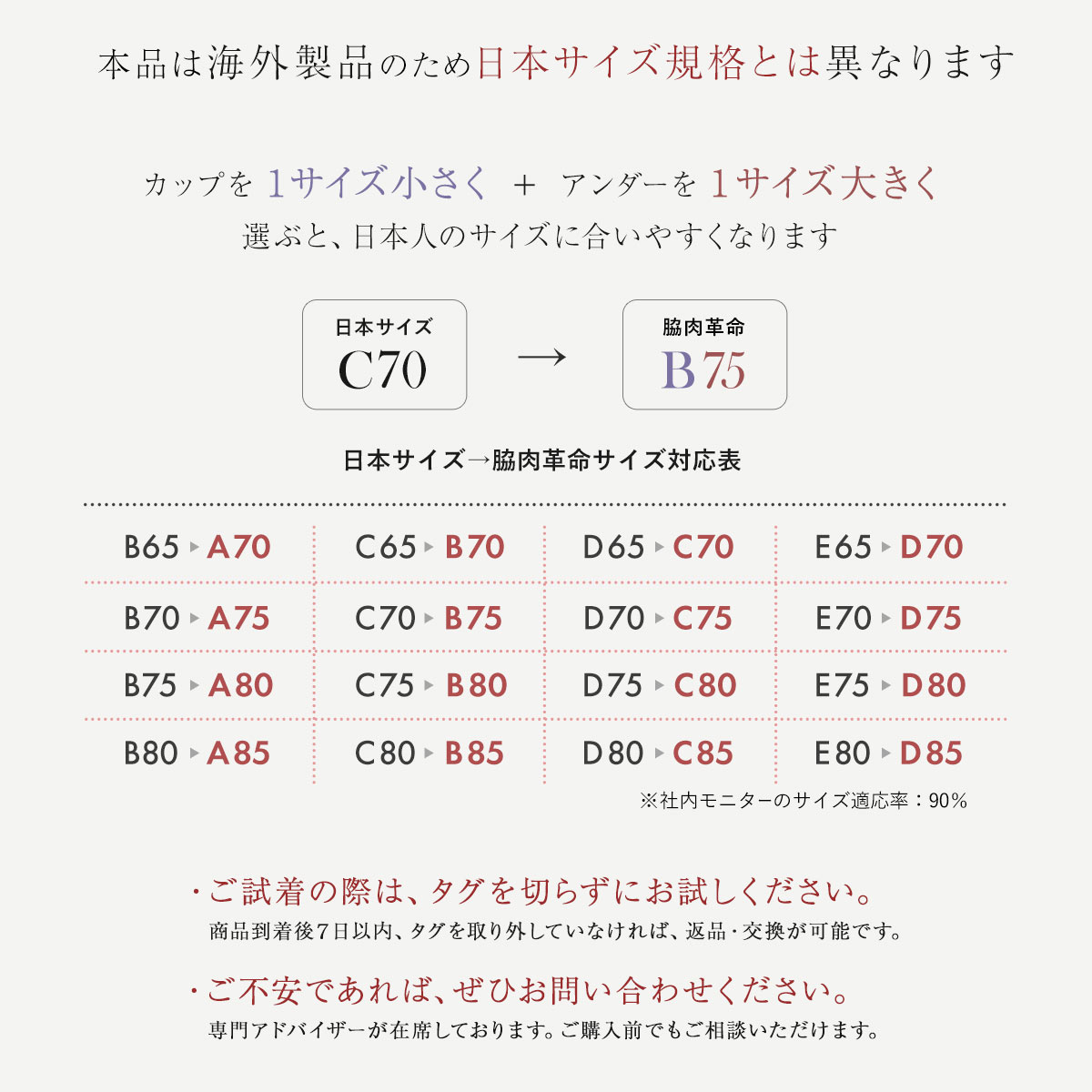 本品は海外製品のため日本サイズ規格とは異なります

カップを 1サイズ小さく ＋ アンダーを 1サイズ大きく
選ぶと、日本人のサイズに合いやすくなります

日本サイズ
C70

→

脇肉革命
B75

日本サイズ→脇肉革命サイズ対応表

| B65 ▸ A70 | C65 ▸ B70 | D65 ▸ C70 | E65 ▸ D70 |
|---|---|---|---|
| B70 ▸ A75 | C70 ▸ B75 | D70 ▸ C75 | E70 ▸ D75 |
| B75 ▸ A80 | C75 ▸ B80 | D75 ▸ C80 | E75 ▸ D80 |
| B80 ▸ A85 | C80 ▸ B85 | D80 ▸ C85 | E80 ▸ D85 |

※社内モニターのサイズ適応率：90%

・ご試着の際は、タグを切らずにお試しください。
商品到着後7日以内、タグを取り外していなければ、返品・交換が可能です。

・ご不安であれば、ぜひお問い合わせください。
専門アドバイザーが在席しております。ご購入前でもご相談いただけます。