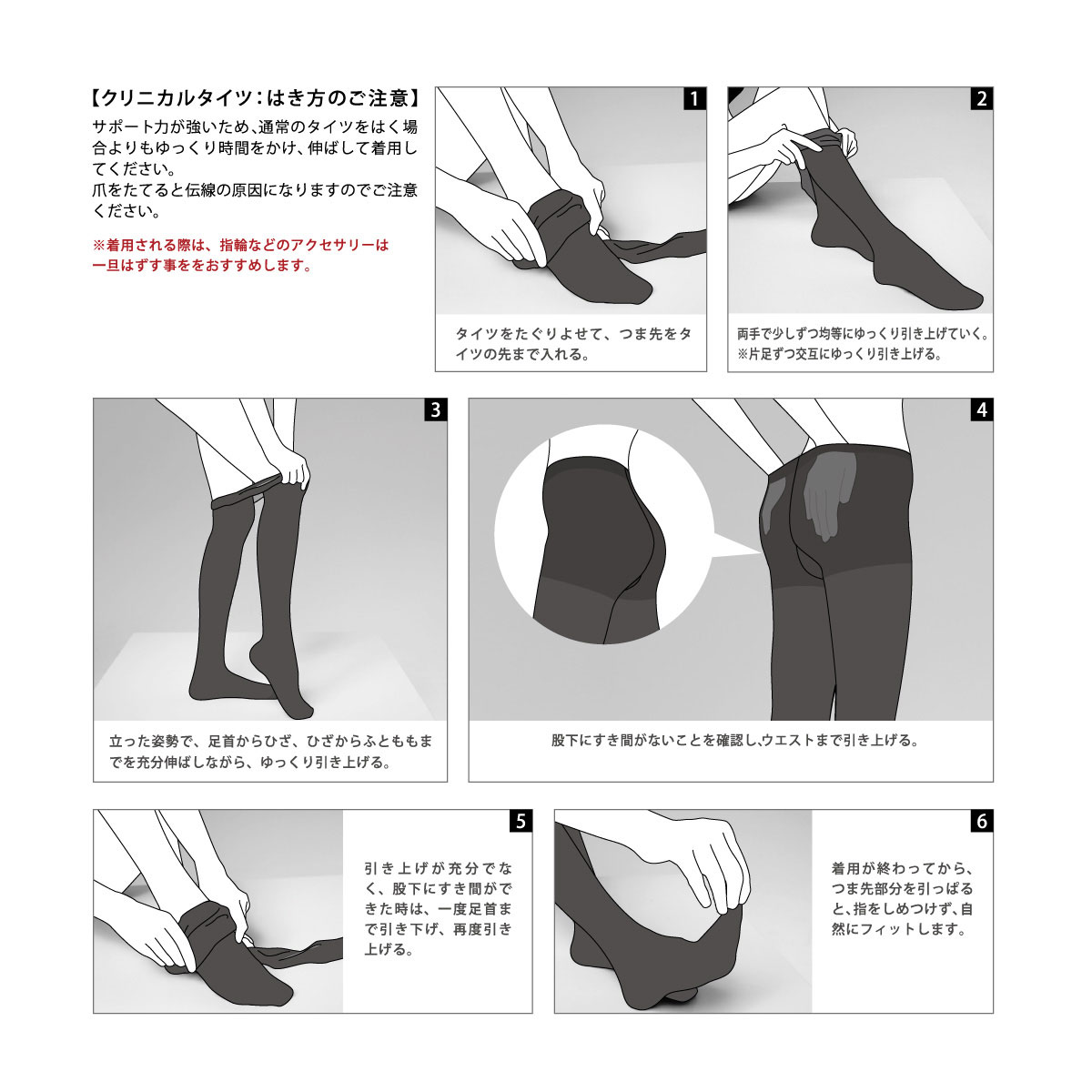 【クリニカルタイツ：はき方のご注意】
サポート力が強いため、通常のタイツをはく場合よりもゆっくり時間をかけ、伸ばして着用してください。
爪をたてると伝線の原因になりますのでご注意ください。

※着用される際は、指輪などのアクセサリーは一旦はずす事ををおすすめします。

1
タイツをたぐりよせて、つま先をタイツの先まで入れる。

2
両手で少しずつ均等にゆっくり引き上げていく。
※片足ずつ交互にゆっくり引き上げる。

3
立った姿勢で、足首からひざ、ひざからふとももまでを充分伸ばしながら、ゆっくり引き上げる。

4
股下にすき間がないことを確認し、ウエストまで引き上げる。

5
引き上げが充分でなく、股下にすき間ができた時は、一度足首まで引き下げ、再度引き上げる。

6
着用が終わってから、つま先部分を引っぱると、指をしめつけず、自然にフィットします。