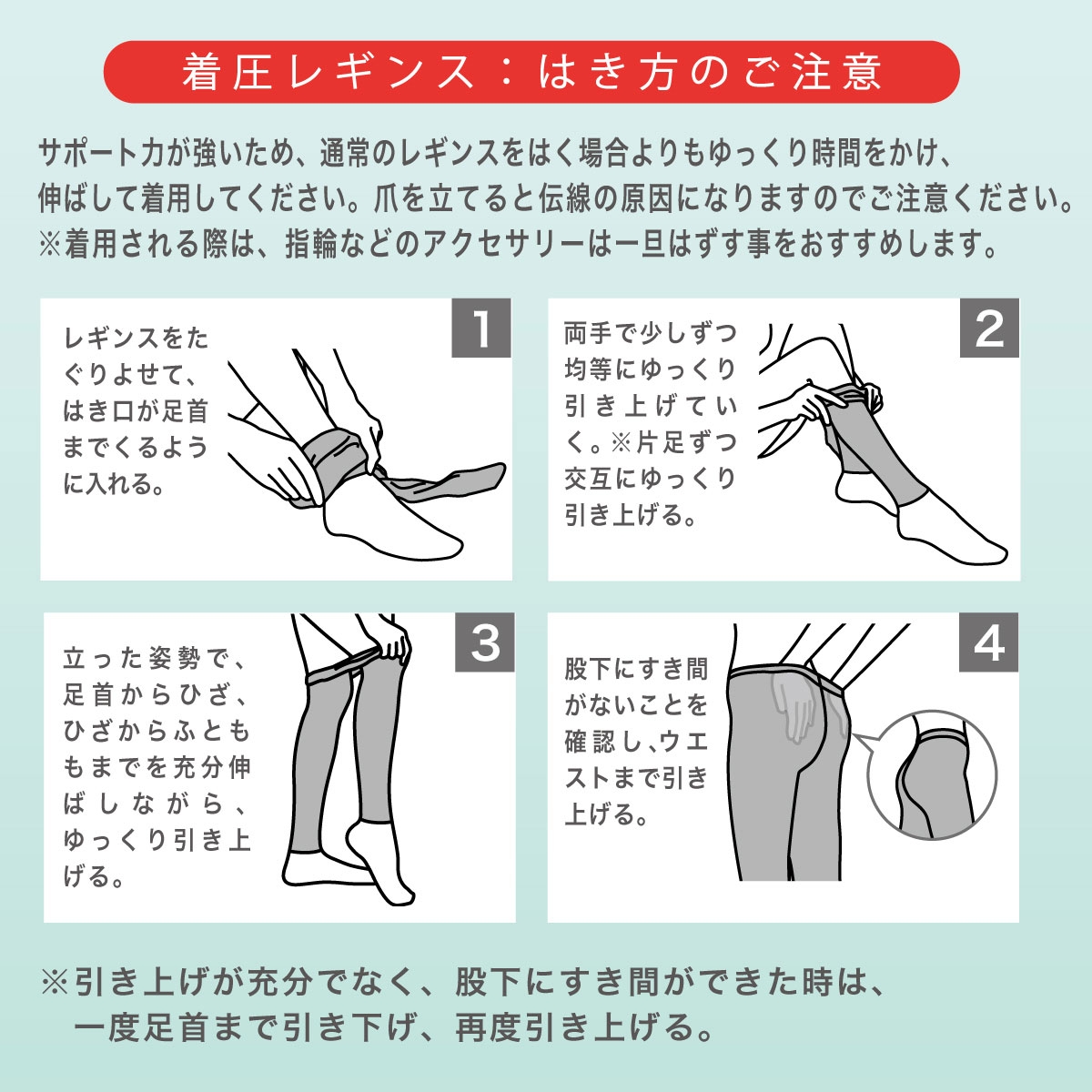 着圧レギンス：はき方のご注意

サポート力が強いため、通常のレギンスをはく場合よりもゆっくり時間をかけ、伸ばして着用してください。爪を立てると伝線の原因になりますのでご注意ください。
※着用される際は、指輪などのアクセサリーは一旦はずす事をおすすめします。

1
レギンスをたぐりよせて、はき口が足首までくるように入れる。

2
両手で少しずつ均等にゆっくり引き上げていく。※片足ずつ交互にゆっくり引き上げる。

3
立った姿勢で、足首からひざ、ひざからふとももまでを充分伸ばしながら、ゆっくり引き上げる。

4
股下にすき間がないことを確認し、ウエストまで引き上げる。

※引き上げが充分でなく、股下にすき間ができた時は、一度足首まで引き下げ、再度引き上げる。