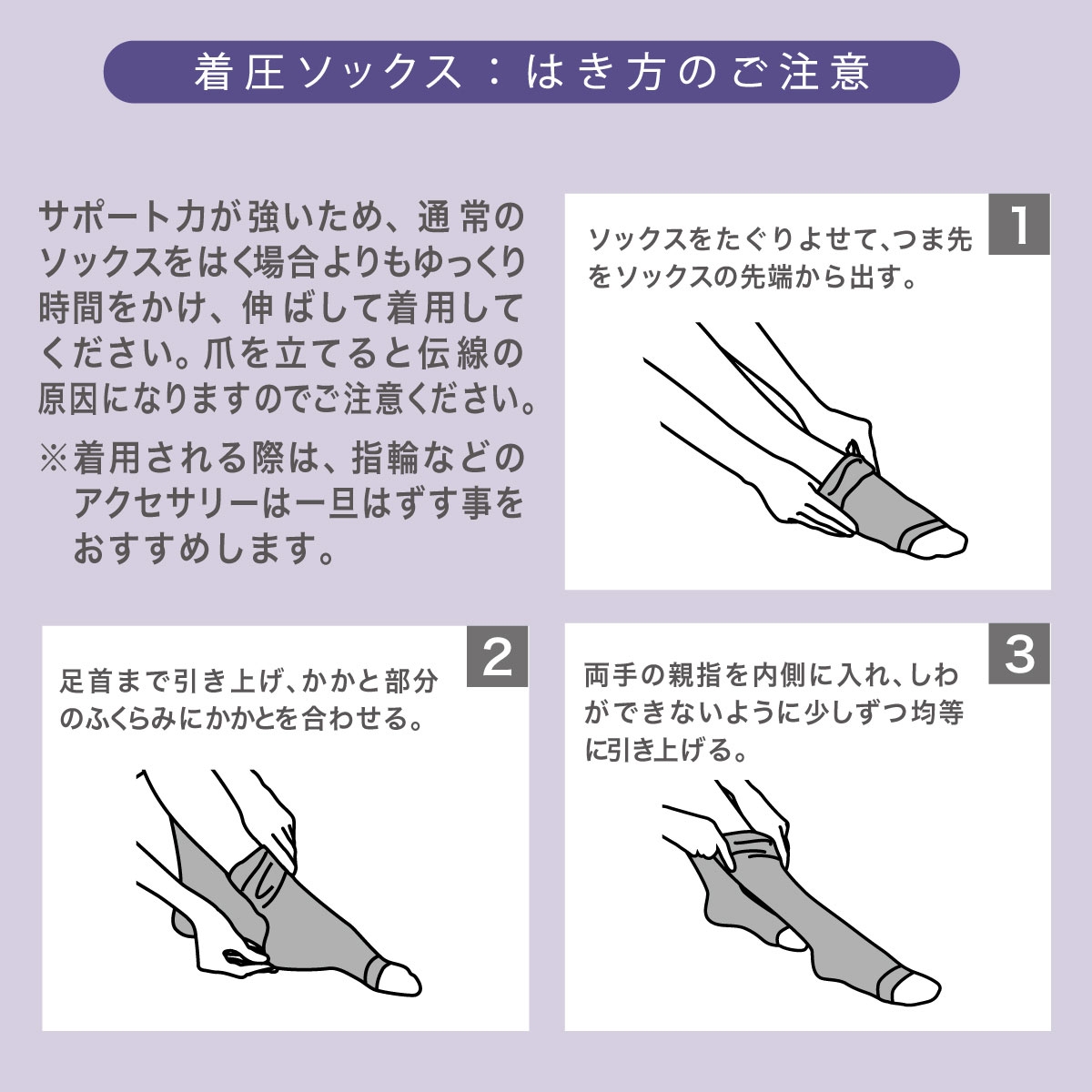 着圧ソックス：はき方のご注意

サポート力が強いため、通常のソックスをはく場合よりもゆっくり時間をかけ、伸ばして着用してください。爪を立てると伝線の原因になりますのでご注意ください。

※着用される際は、指輪などのアクセサリーは一旦はずす事をおすすめします。

1

ソックスをたぐりよせて、つま先をソックスの先端から出す。

2

足首まで引き上げ、かかと部分のふくらみにかかとを合わせる。

3

両手の親指を内側に入れ、しわができないように少しずつ均等に引き上げる。