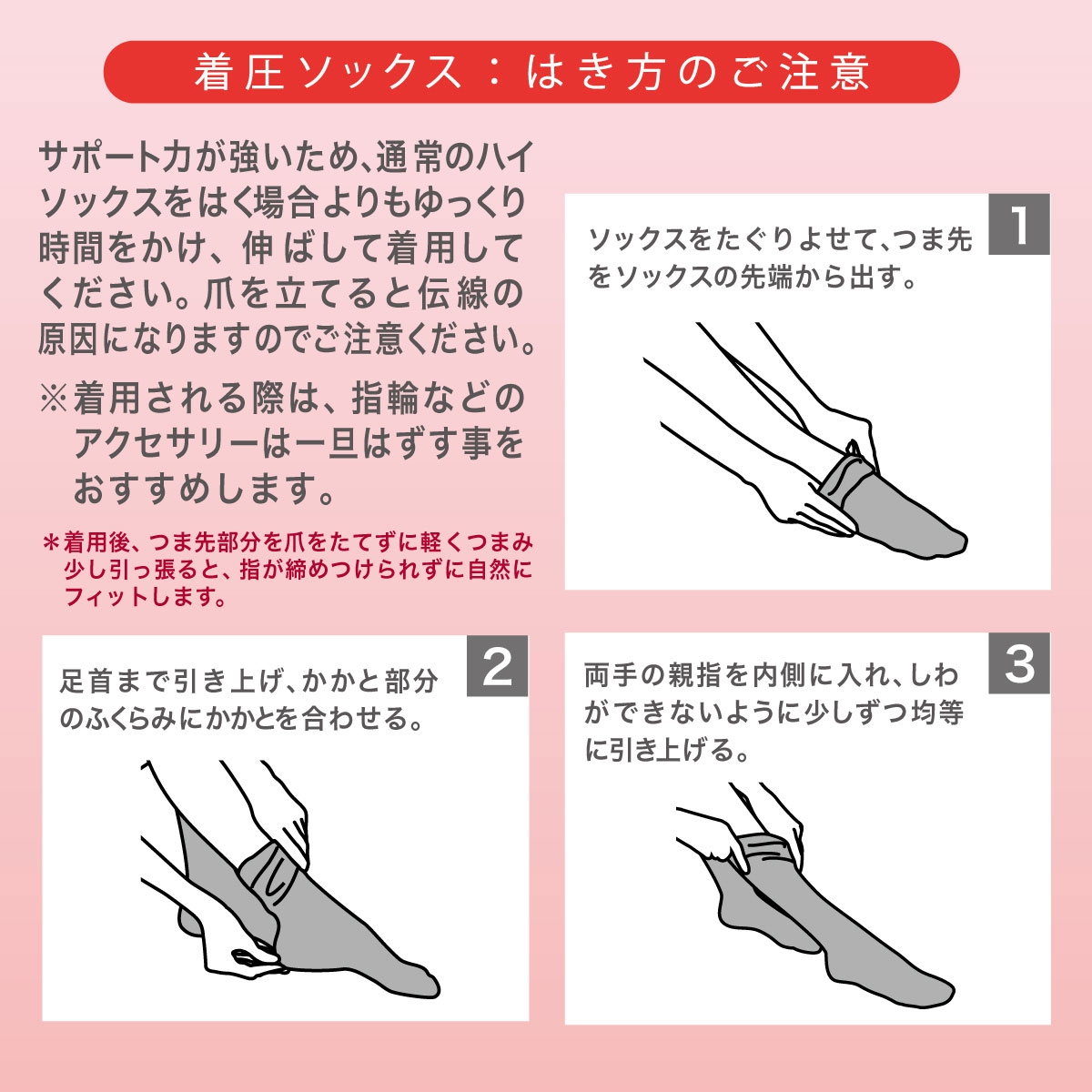 着圧ソックス：はき方のご注意

サポート力が強いため、通常のハイソックスをはく場合よりもゆっくり時間をかけ、伸ばして着用してください。爪を立てると伝線の原因になりますのでご注意ください。

※着用される際は、指輪などのアクセサリーは一旦はずす事をおすすめします。

＊着用後、つま先部分を爪をたてずに軽くつまみ少し引っ張ると、指が締めつけられずに自然にフィットします。

1
ソックスをたぐりよせて、つま先をソックスの先端から出す。

2
足首まで引き上げ、かかと部分のふくらみにかかとを合わせる。

3
両手の親指を内側に入れ、しわができないように少しずつ均等に引き上げる。