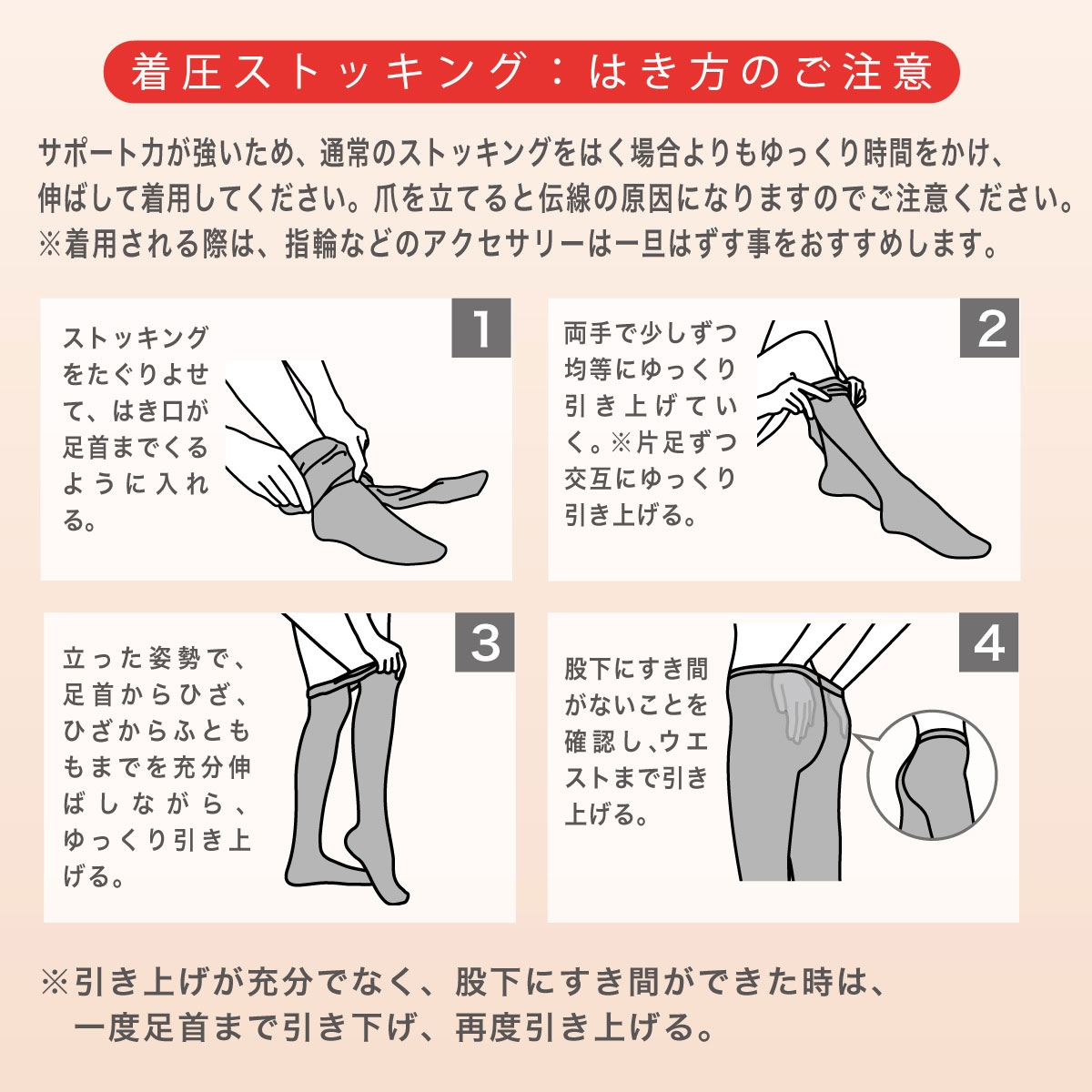 着圧ストッキング：はき方のご注意

サポート力が強いため、通常のストッキングをはく場合よりもゆっくり時間をかけ、伸ばして着用してください。爪を立てると伝線の原因になりますのでご注意ください。
※着用される際は、指輪などのアクセサリーは一旦はずす事をおすすめします。

1

ストッキングをたぐりよせて、はき口が足首までくるように入れる。

2

両手で少しずつ均等にゆっくり引き上げていく。※片足ずつ交互にゆっくり引き上げる。

3

立った姿勢で、足首からひざ、ひざからふとももまでを充分伸ばしながら、ゆっくり引き上げる。

4

股下にすき間がないことを確認し、ウエストまで引き上げる。

※引き上げが充分でなく、股下にすき間ができた時は、一度足首まで引き下げ、再度引き上げる。