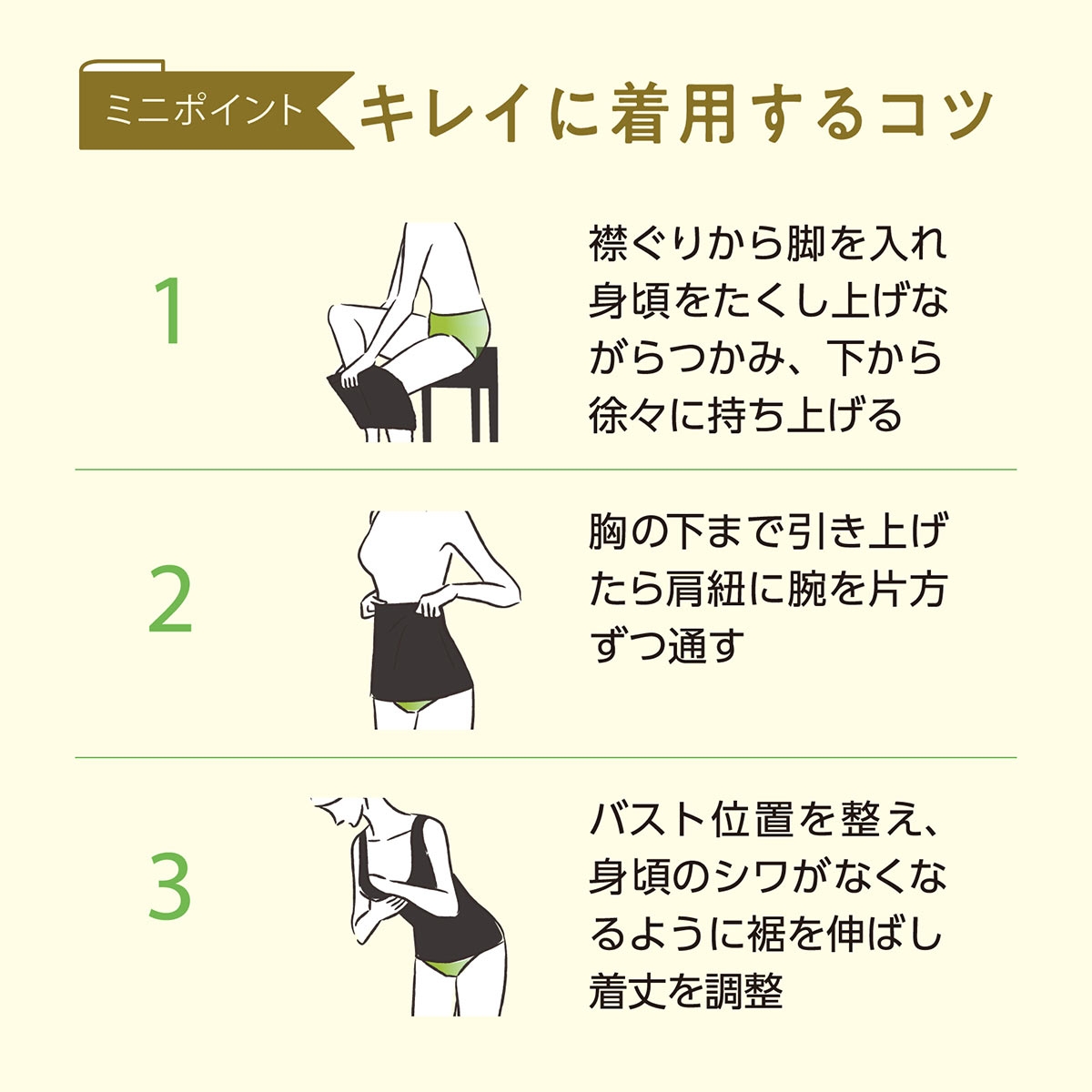 ミニポイント キレイに着用するコツ

1

襟ぐりから脚を入れ身頃をたくし上げながらつかみ、下から徐々に持ち上げる

2

胸の下まで引き上げたら肩紐に腕を片方ずつ通す

3

バスト位置を整え、身頃のシワがなくなるように裾を伸ばし着丈を調整