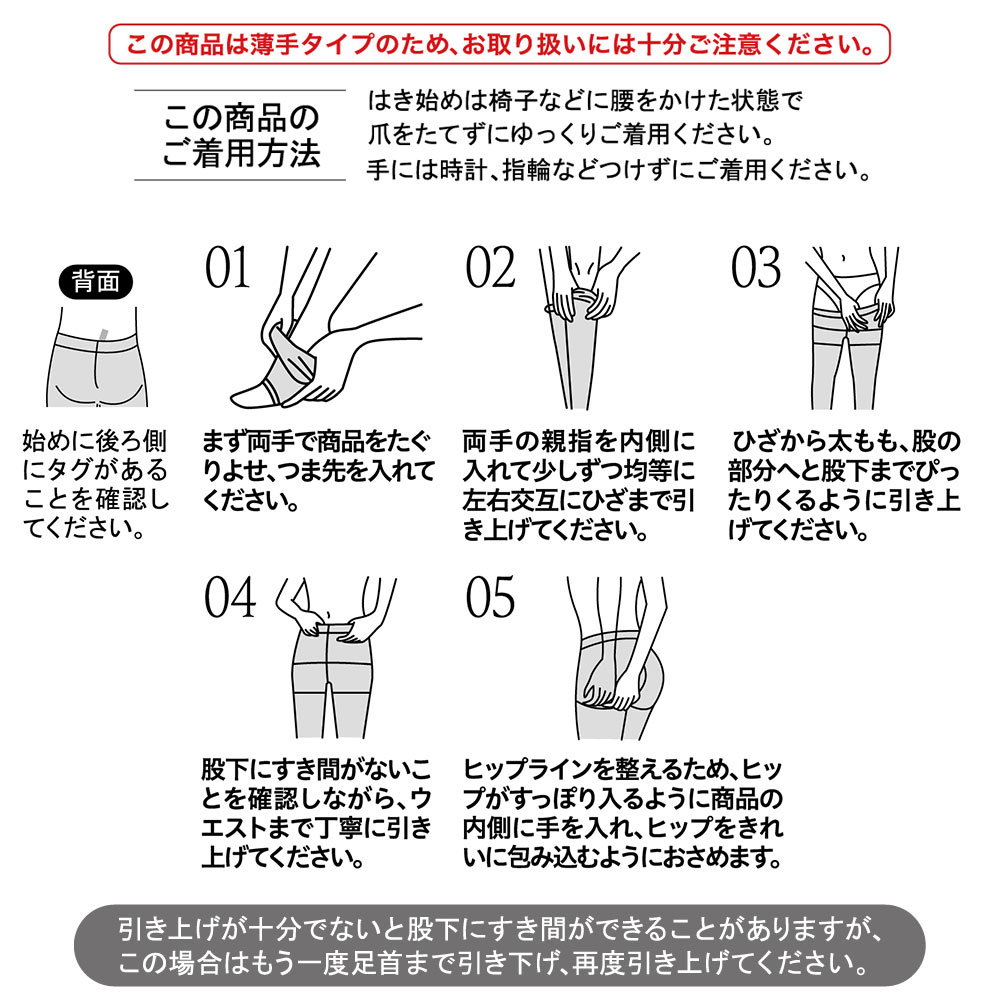 この商品は薄手タイプのため、お取り扱いには十分ご注意ください。

この商品のご着用方法

はき始めは椅子などに腰をかけた状態で爪をたてずにゆっくりご着用ください。
手には時計、指輪などつけずにご着用ください。

背面

始めに後ろ側にタグがあることを確認してください。

01

まず両手で商品をたぐりよせ、つま先を入れてください。

02

両手の親指を内側に入れて少しずつ均等に左右交互にひざまで引き上げてください。

03

ひざから太もも、股の部分へと股下までぴったりくるように引き上げてください。

04

股下にすき間がないことを確認しながら、ウエストまで丁寧に引き上げてください。

05

ヒップラインを整えるため、ヒップがすっぽり入るように商品の内側に手を入れ、ヒップをきれいに包み込むようにおさめます。

引き上げが十分でないと股下にすき間ができることがありますが、この場合はもう一度足首まで引き下げ、再度引き上げてください。