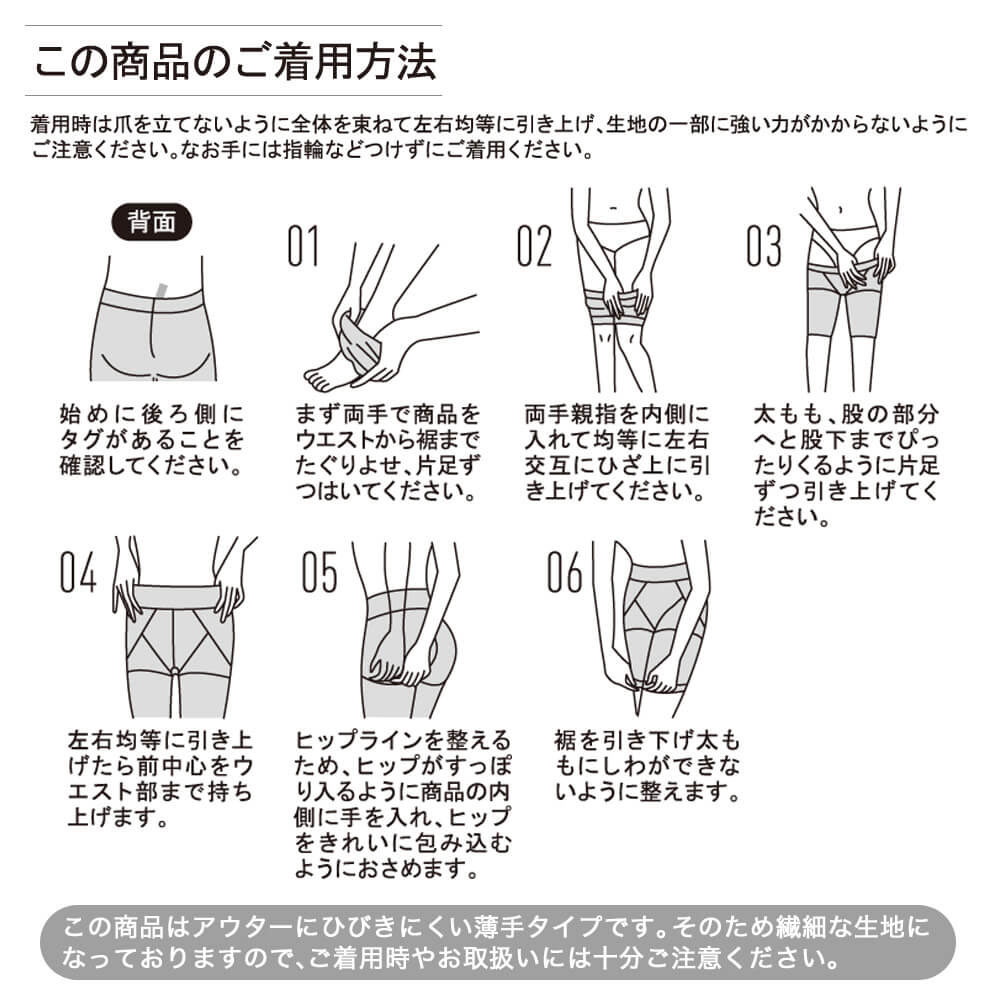 この商品のご着用方法

着用時は爪を立てないように全体を束ねて左右均等に引き上げ、生地の一部に強い力がかからないようにご注意ください。なお手には指輪などつけずにご着用ください。

背面

始めに後ろ側にタグがあることを確認してください。

01

まず両手で商品をウエストから裾までたぐりよせ、片足ずつはいてください。

02

両手親指を内側に入れて均等に左右交互にひざ上に引き上げてください。

03

太もも、股の部分へと股下までぴったりくるように片足ずつ引き上げてください。

04

左右均等に引き上げたら前中心をウエスト部まで持ち上げます。

05

ヒップラインを整えるため、ヒップがすっぽり入るように商品の内側に手を入れ、ヒップをきれいに包み込むようにおさめます。

06

裾を引き下げ太ももにしわができないように整えます。

この商品はアウターにひびきにくい薄手タイプです。そのため繊細な生地になっておりますので、ご着用時やお取扱いには十分ご注意ください。