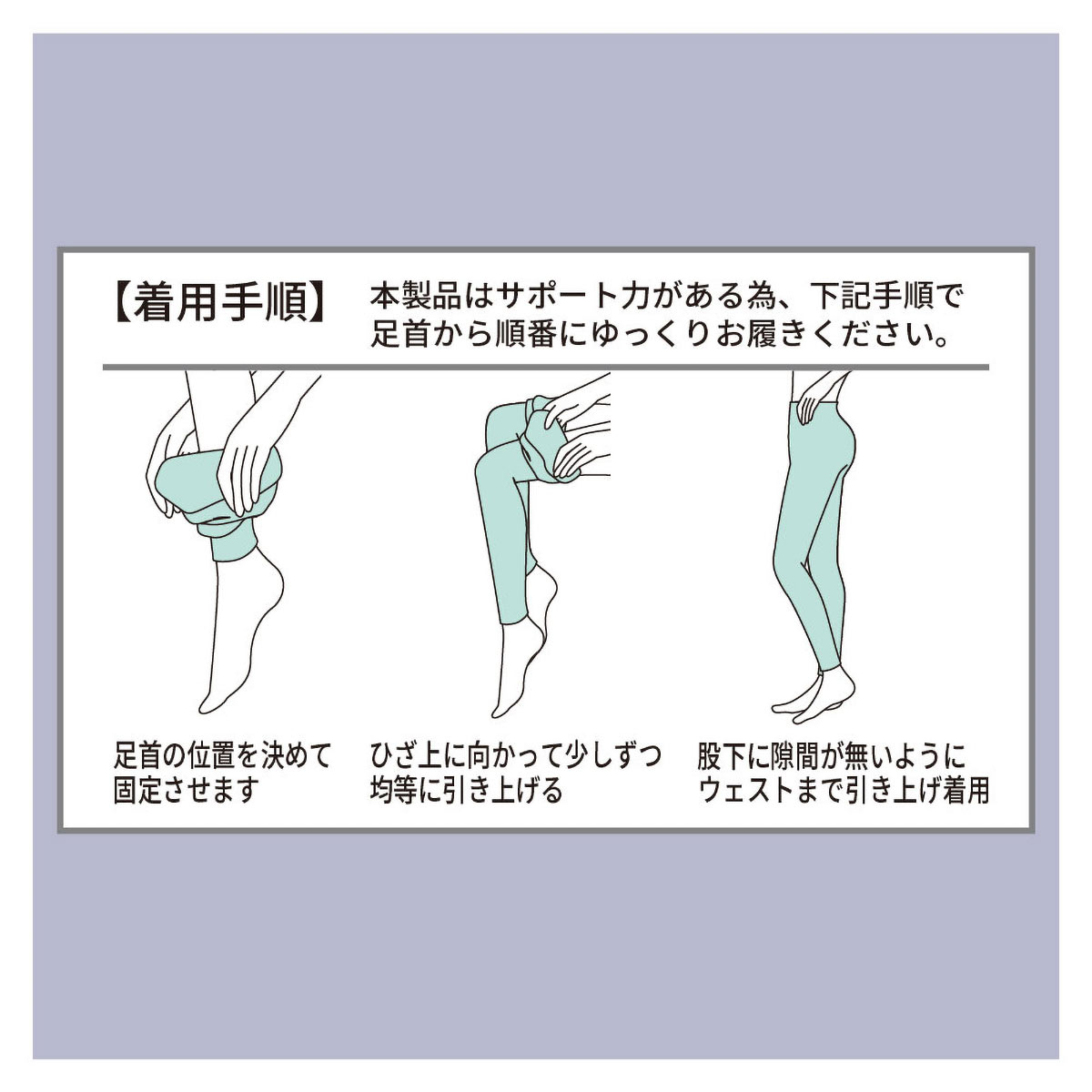 【着用手順】 本製品はサポート力がある為、下記手順で足首から順番にゆっくりお履きください。

足首の位置を決めて固定させます

ひざ上に向かって少しずつ均等に引き上げる

股下に隙間が無いようにウェストまで引き上げ着用