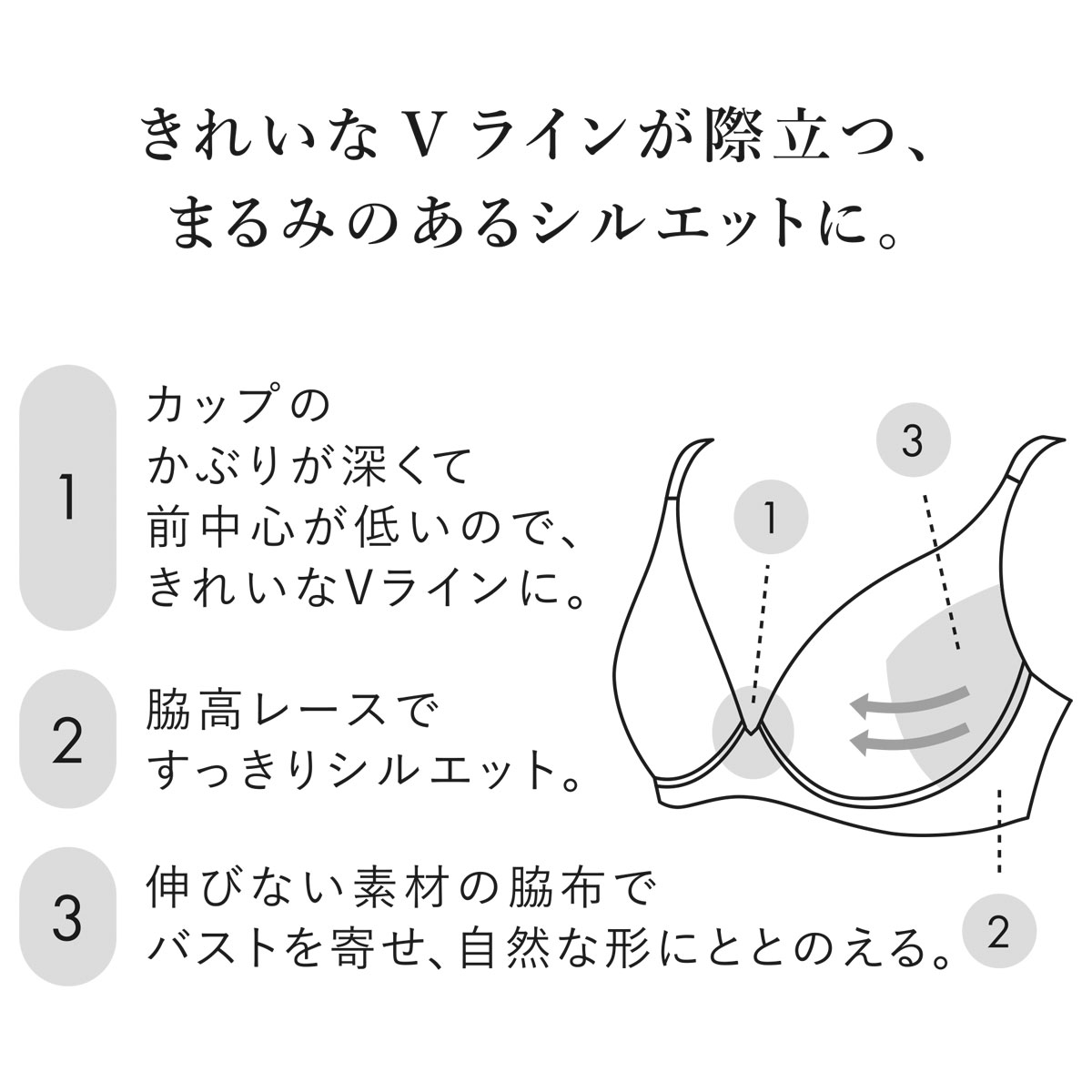 きれいな V ラインが際立つ、
まるみのあるシルエットに。

1
カップの
かぶりが深くて
前中心が低いので、
きれいなVラインに。

2
脇高レースで
すっきりシルエット。

3
伸びない素材の脇布で
バストを寄せ、自然な形にととのえる。

3

1

2