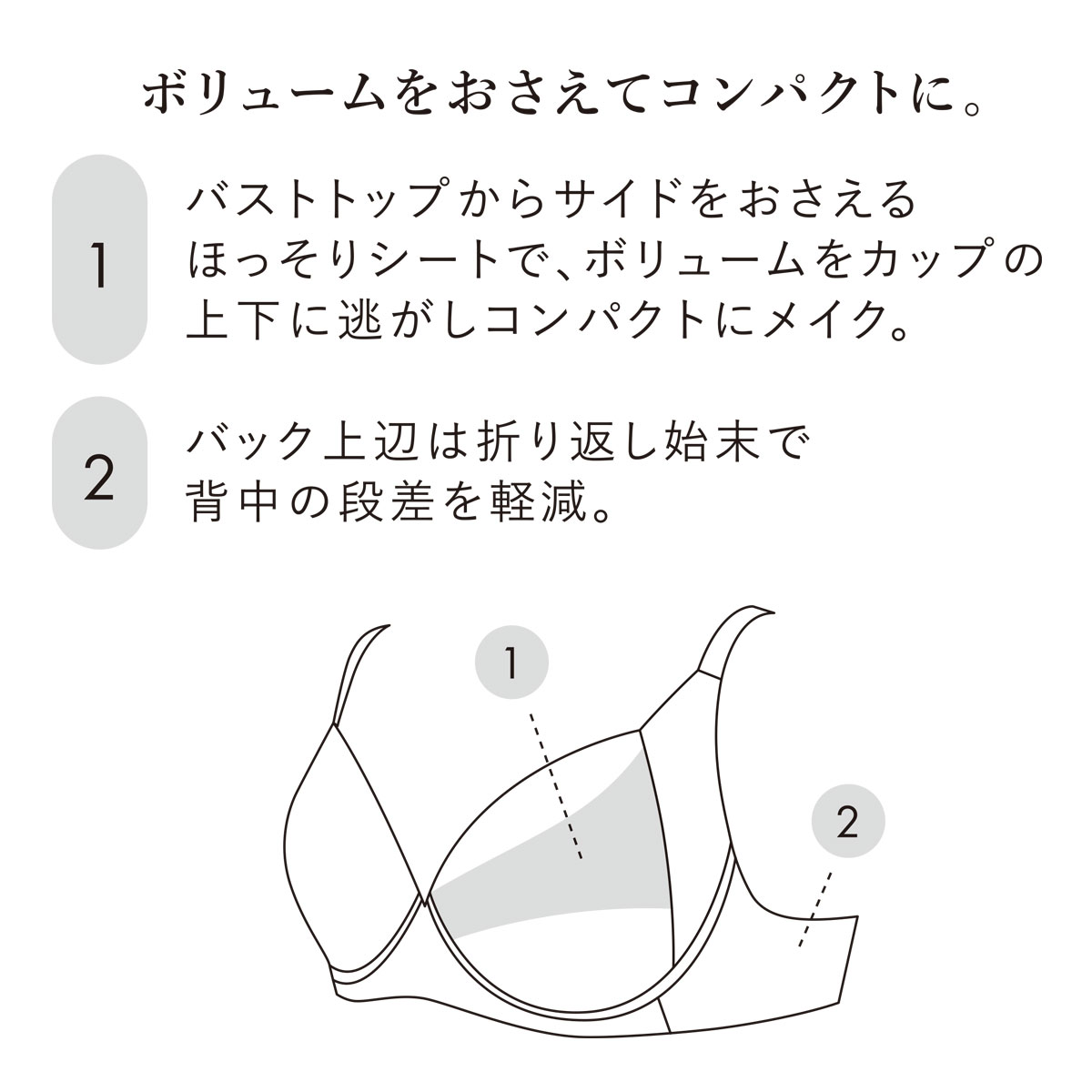 ボリュームをおさえてコンパクトに。

1

バストトップからサイドをおさえるほっそりシートで、ボリュームをカップの上下に逃がしコンパクトにメイク。

2

バック上辺は折り返し始末で背中の段差を軽減。

1

2