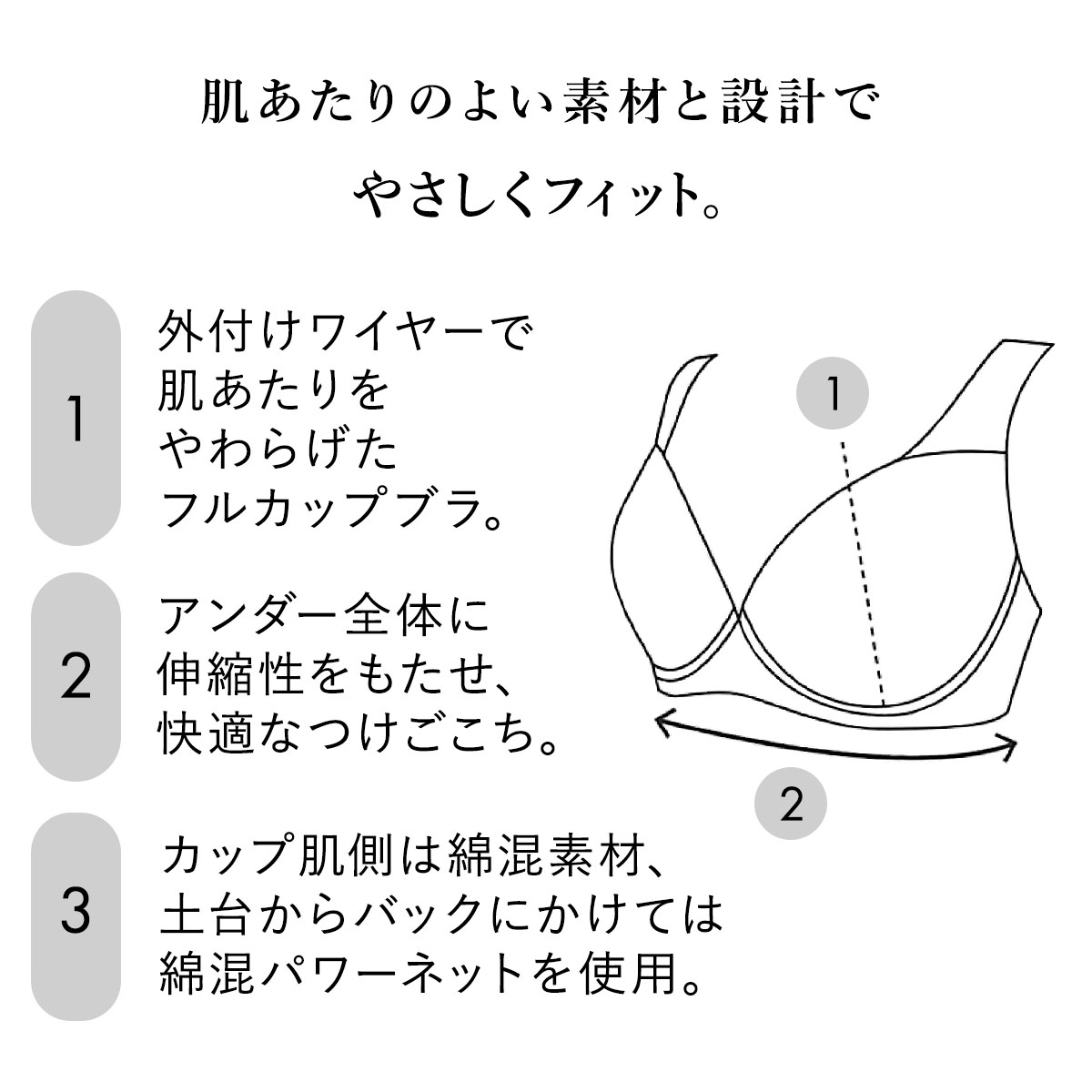 肌あたりのよい素材と設計で
やさしくフィット。

1
外付けワイヤーで
肌あたりを
やわらげた
フルカップブラ。

2
アンダー全体に
伸縮性をもたせ、
快適なつけごこち。

3
カップ肌側は綿混素材、
土台からバックにかけては
綿混パワーネットを使用。

1

2